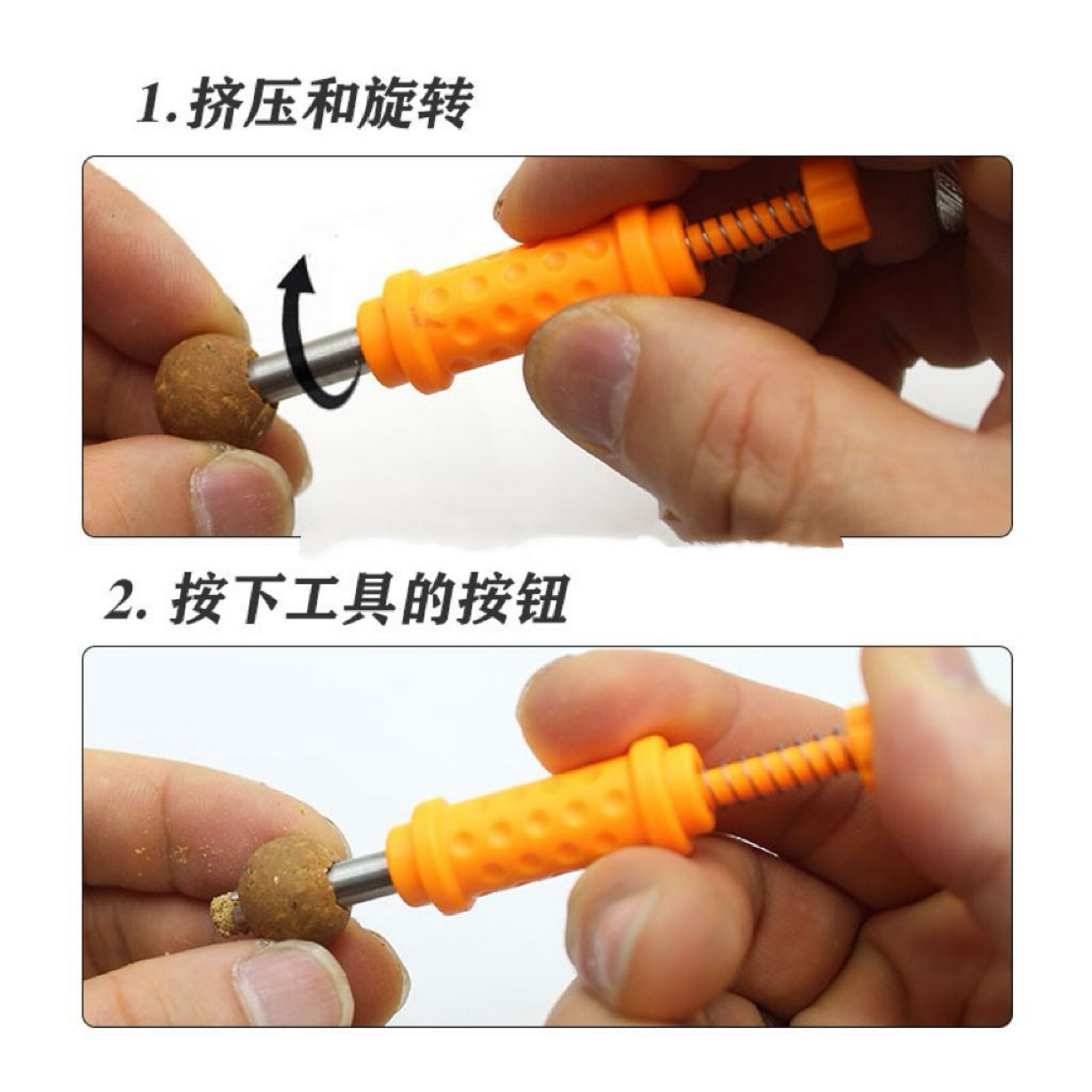 1.挤压和旋转

2. 按下工具的按钮